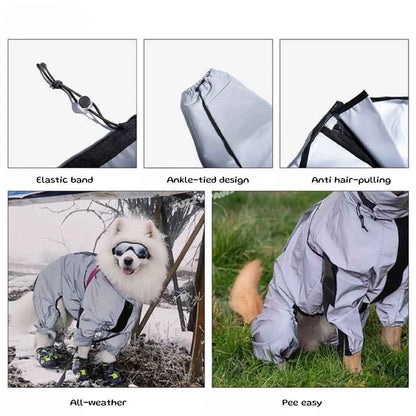 Elastic band

Ankle-tied design

Anti hair-pulling

All-weather

Pee easy